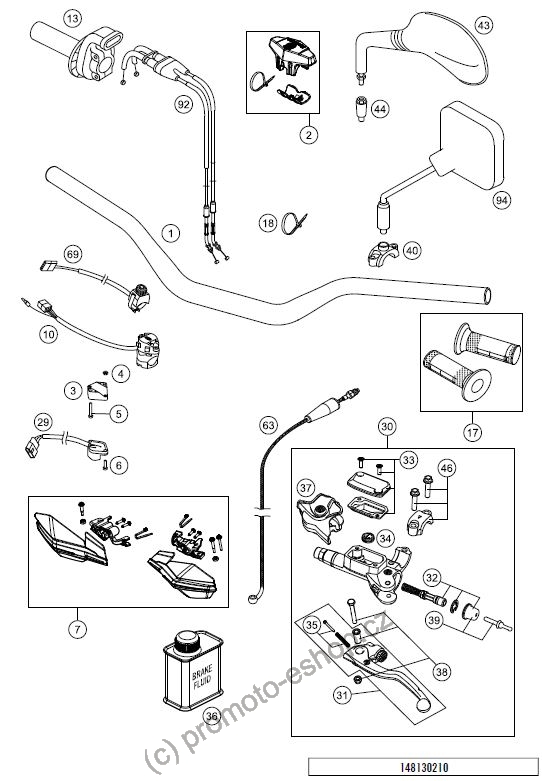 13
92
2
43
44
94
18
1
40
69
10
4
3
5
29
6
17
63
30
33
46
37
34
32
39
35
38
31
7
BRAKE FLUID
36
(c) promoto-eshop.cz
148130210