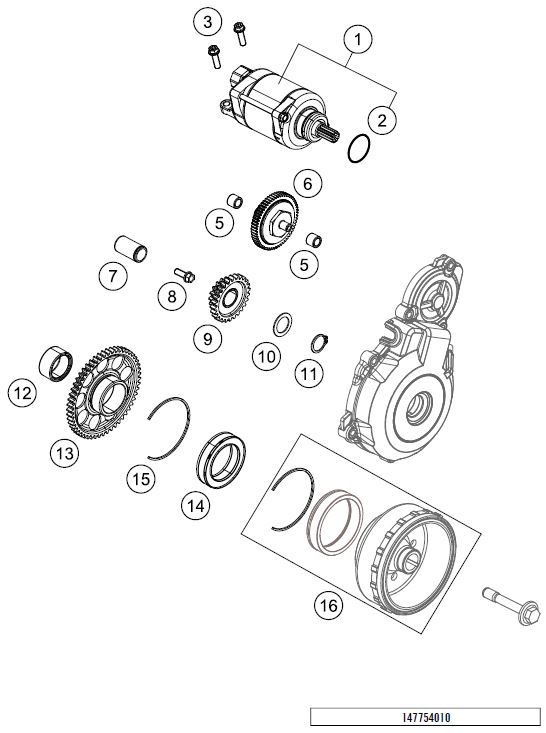 3
1
2
6
5
5
7
8
9
10
11
12
13
15
14
16
147754010