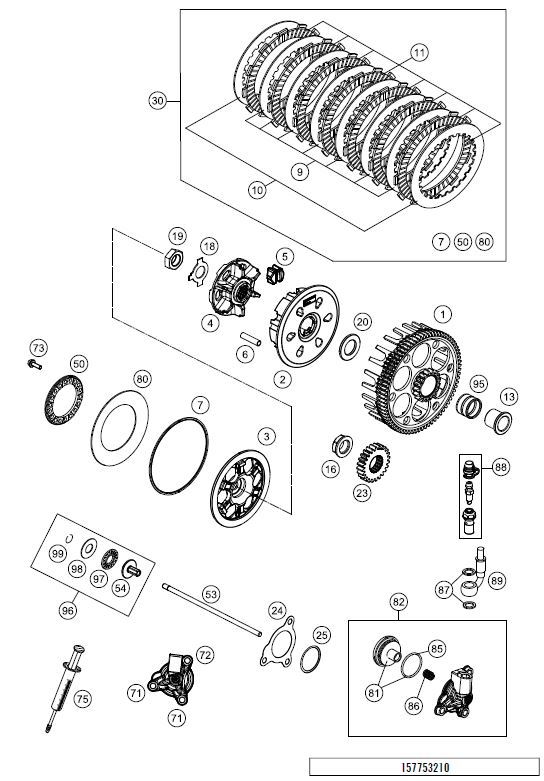 30
11
9
10
7 50 80
19
18
5
4
6
2
20
1
73
50
80
7
3
95
13
16
23
88
99
98
97
54
96
53
24
25
87
89
82
85
81
86
72
71
71
75
157753210