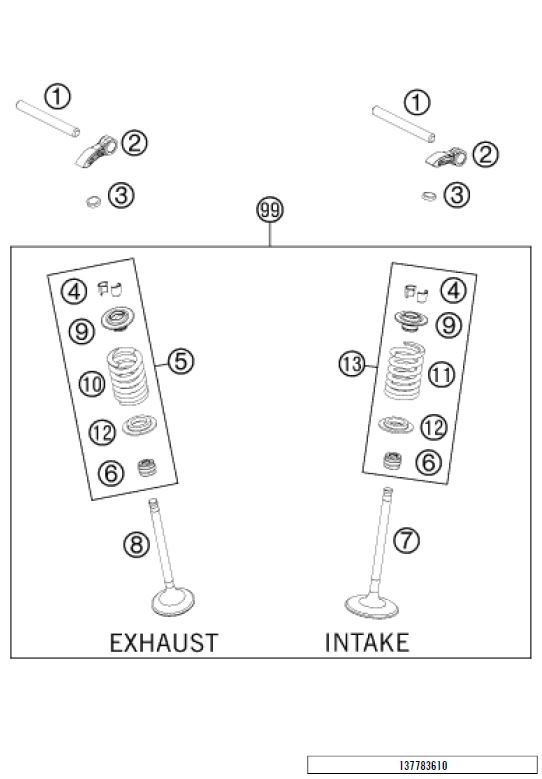 1
2
3
1
2
3
99
4
9
5
10
12
6
4
9
13
11
12
6
8
7
EXHAUST
INTAKE
137783610