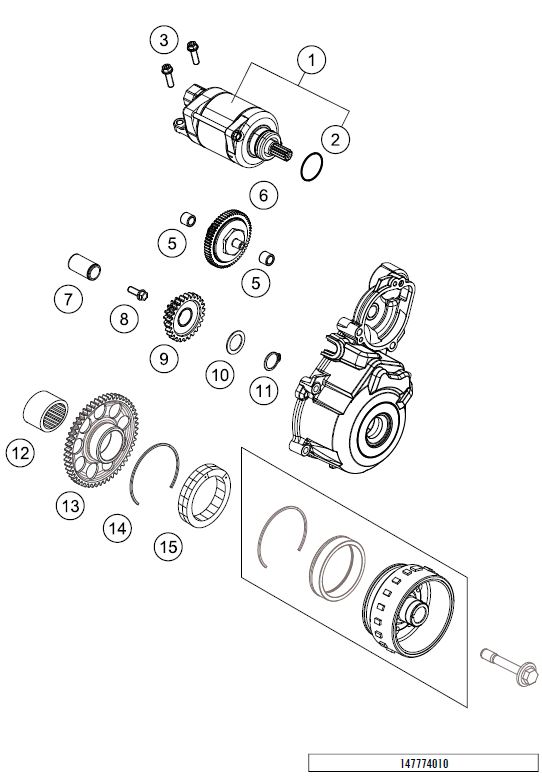 3
1
2
6
5
5
7
8
9
10
11
12
13
14
15
147774010