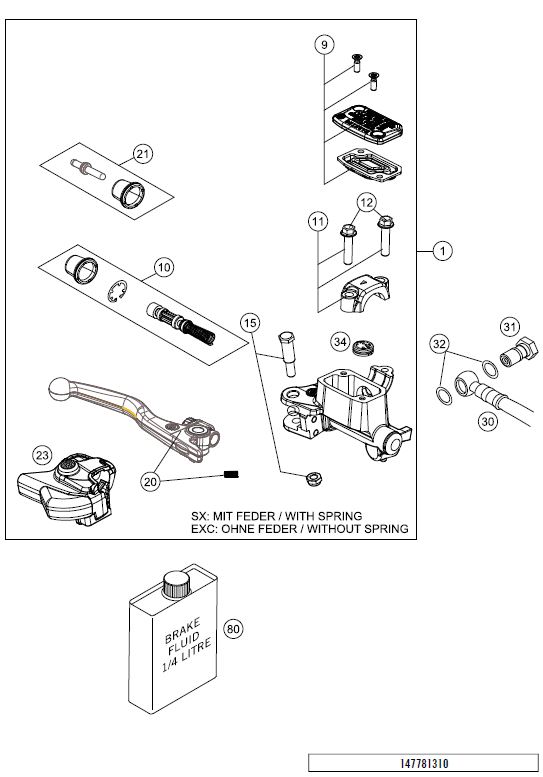 9

21

12

11

1

10

15

34

31

32

30

23

20

SX: MIT FEDER / WITH SPRING
EXC: OHNE FEDER / WITHOUT SPRING

BRAKE FLUID 1/4 LITRE

80

147781310