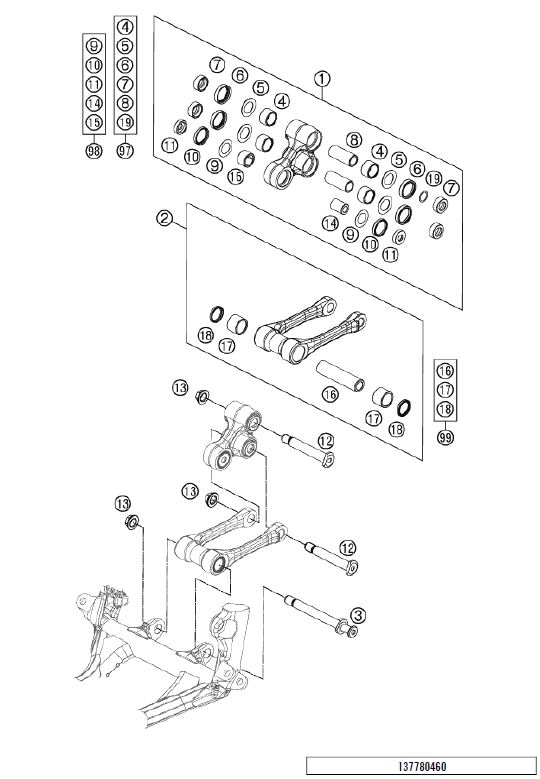 9
10
11
14
15
98

4
5
6
7
8
19
97

1
7 6 5 4
11 10 9 15
8 4 5 6 19 7
14 9 10 11

2
18 17
16 17 18

16
17
18
99

13
12
13
13
12
3

137780460