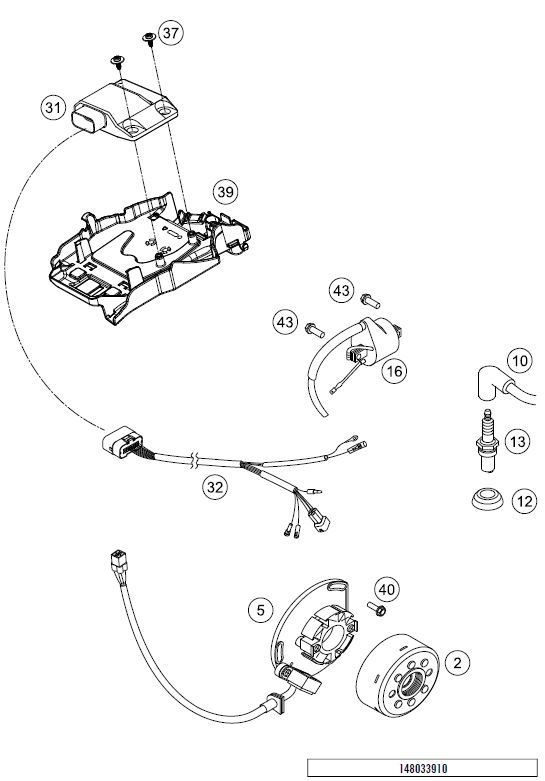 37
31
39
43
43
16
10
13
12
32
40
5
2
148033910