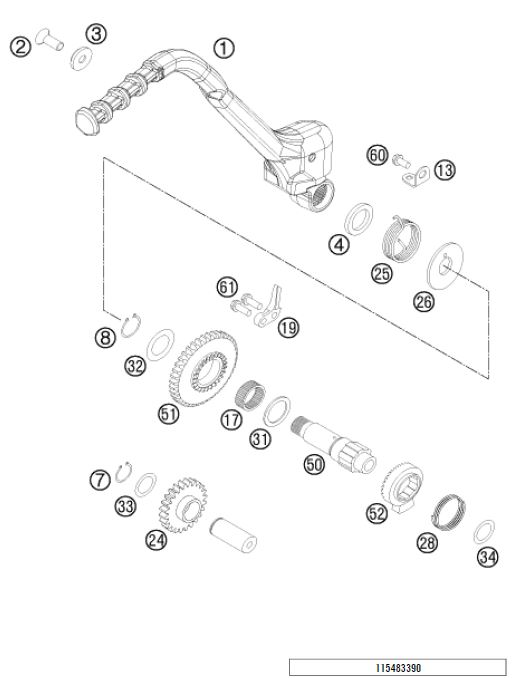 2
3
1
60
13
4
25
26
61
19
8
32
51
17
31
50
7
33
24
52
28
34
115483390