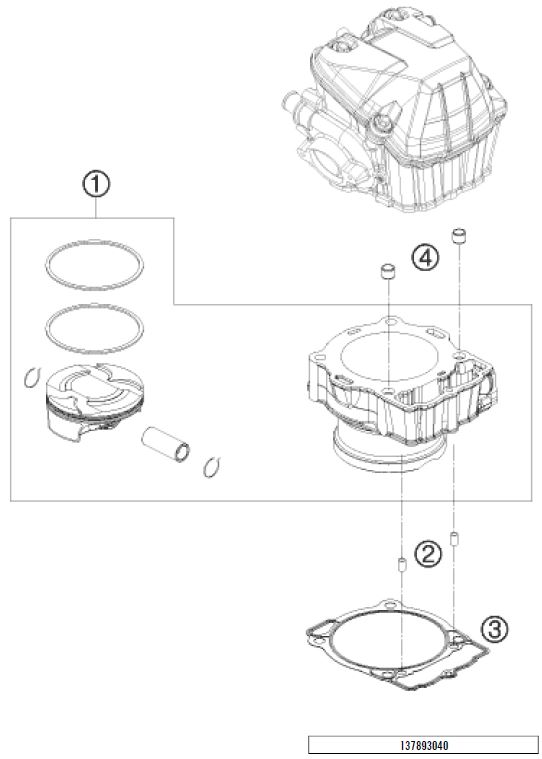 1

4

2

3

137893040