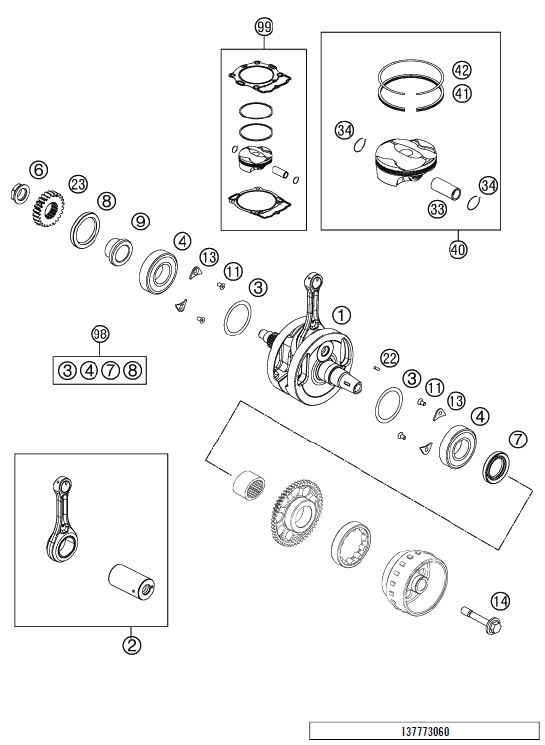 99
42
41
34
34
33
40
6
23
8
9
4
13
11
3
1
98
3 4 7 8
22
3
11
13
4
7
14
2
137773060