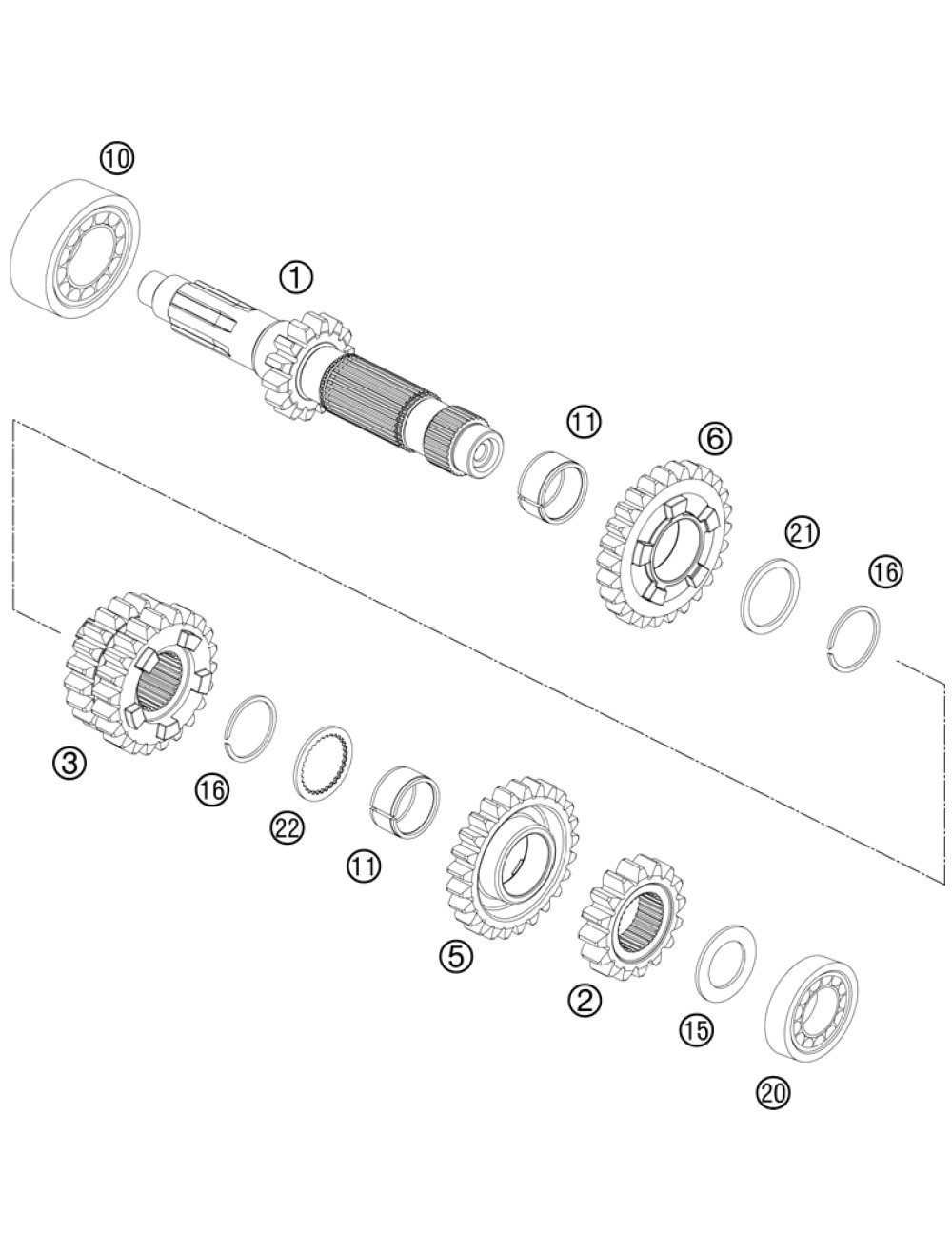 10
1
11
6
21
16
3
16
22
11
5
2
15
20