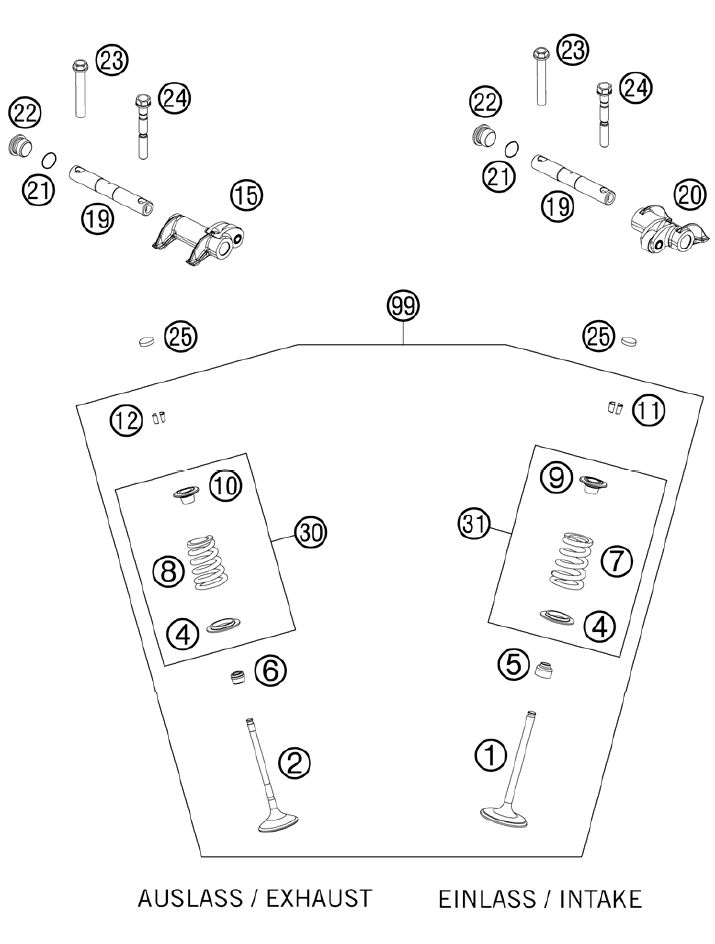 23
24
22
21
19
15
23
24
22
21
19
20
99
25
25
12
11
10
9
30
31
8
7
4
4
6
5
2
1

AUSLASS / EXHAUST EINLASS / INTAKE