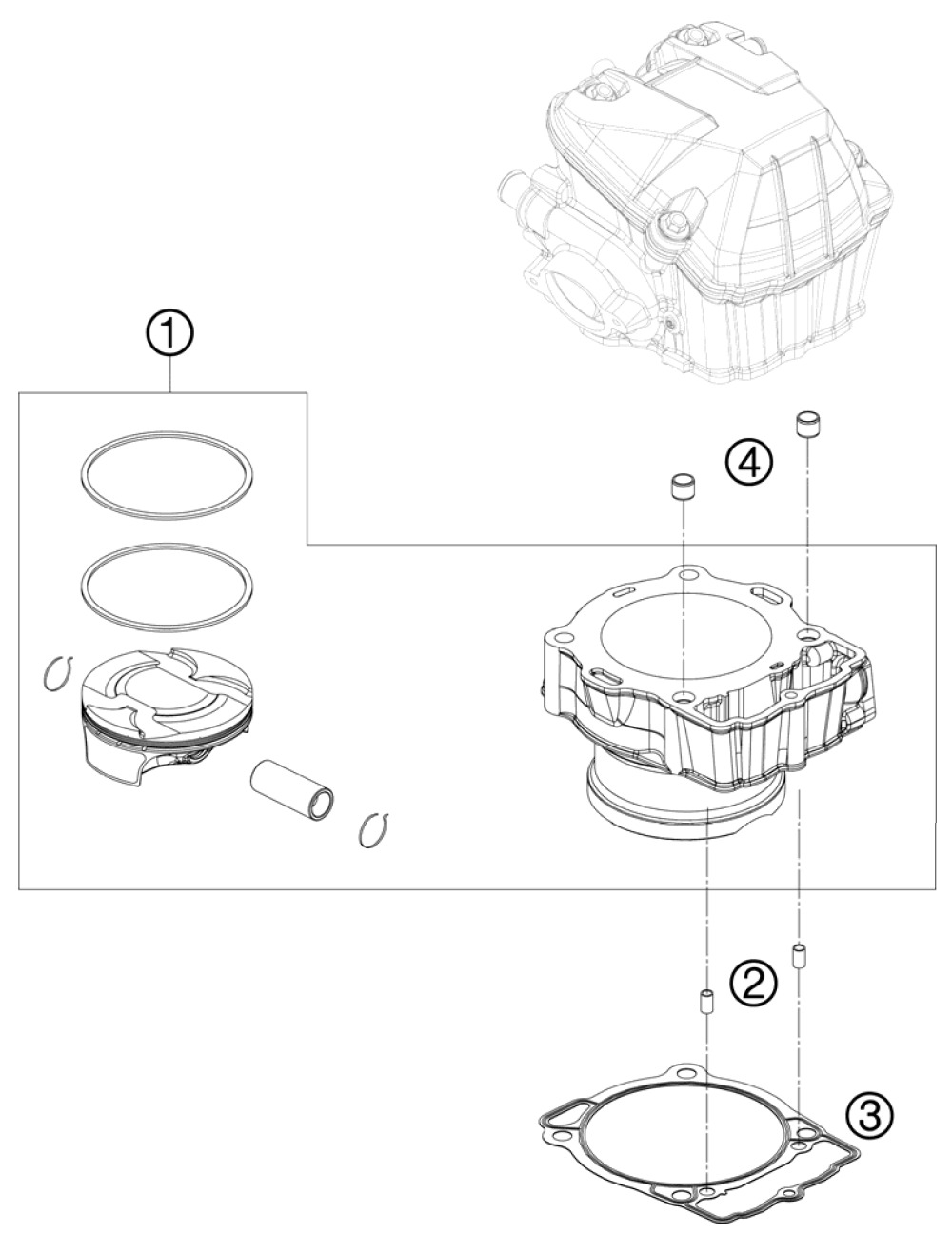 1

4

2

3