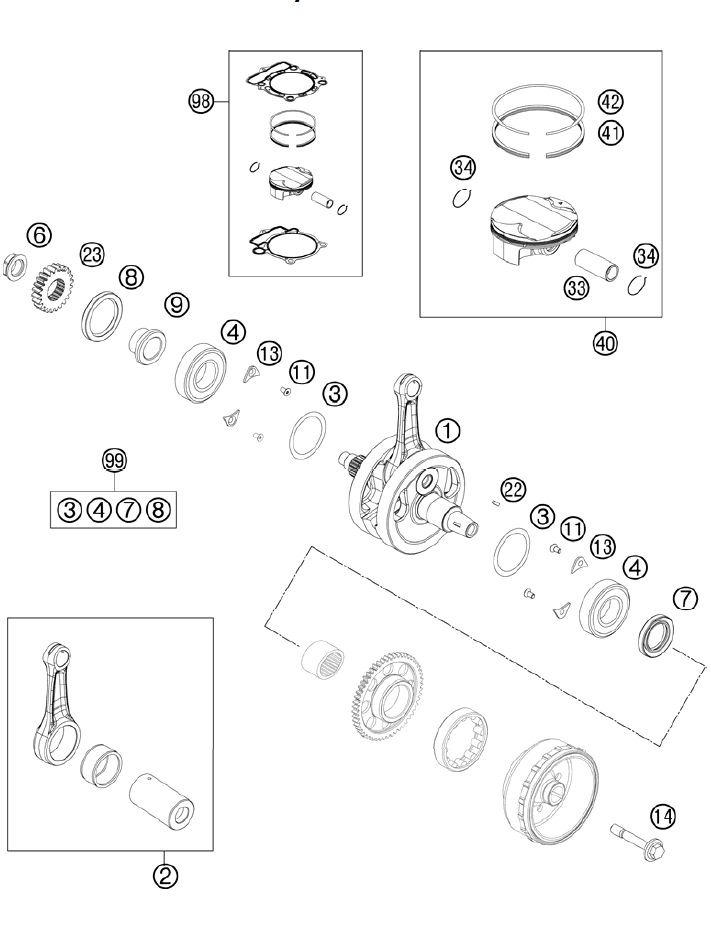 98
42
41
34
34
33
40
6
23
8
9
4
13
11
3
1
99
3 4 7 8
22
3
11
13
4
7
14
2