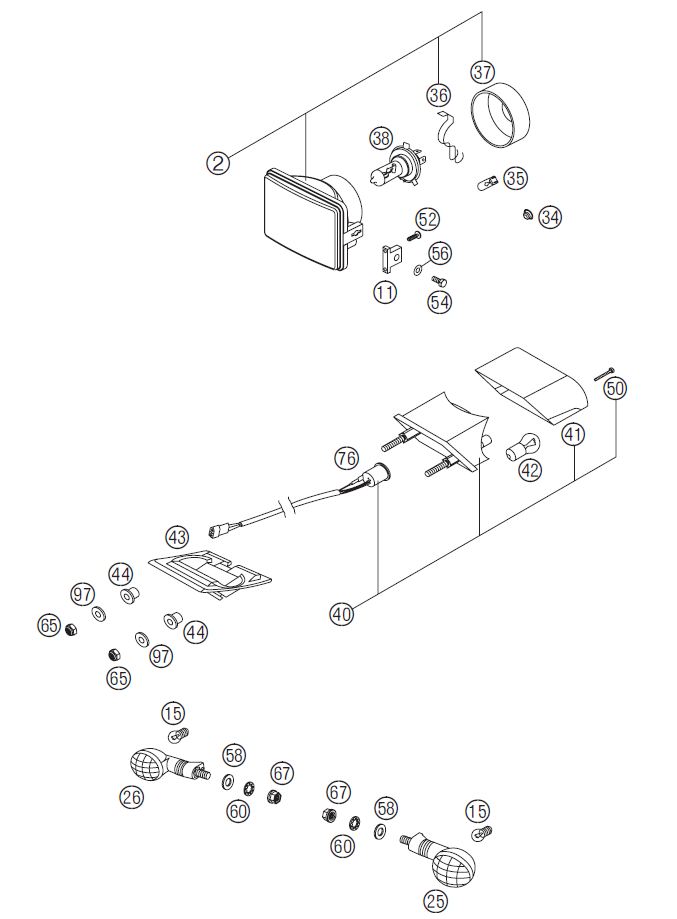 37
36
2
38
35
34
52
56
11
54
50
41
76
42
43
44
97
65
44
97
65
40
15
58
67
26
60
67
58
15
60
25