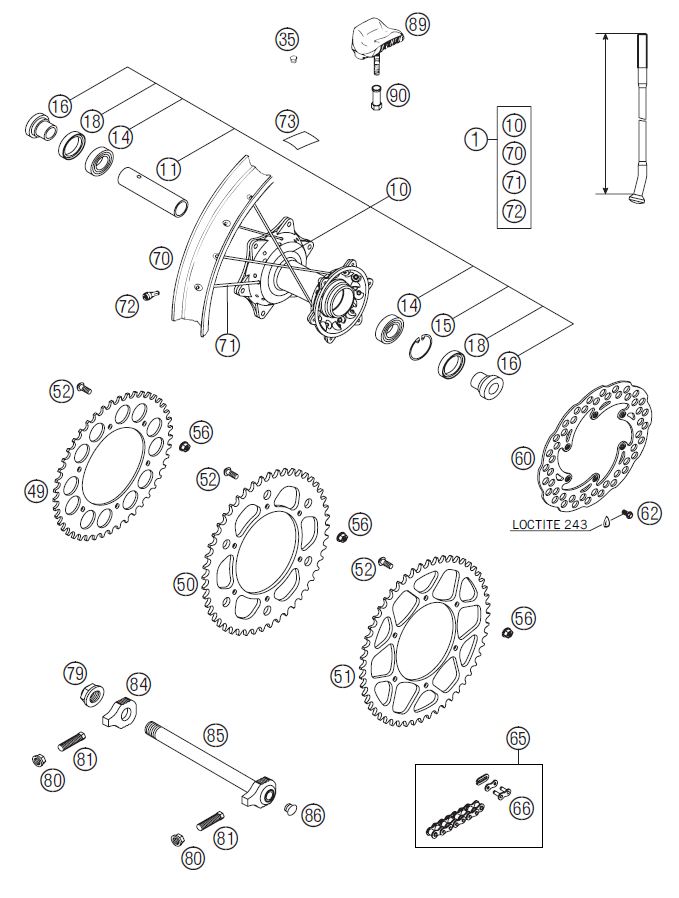 35
89
90
16
18
14
73
11
1
10
70
71
72
10
70
72
71
14
15
18
16
52
56
49
52
56
50
52
56
51
60
LOCTITE 243
62
79
84
85
81
80
86
81
80
65
66