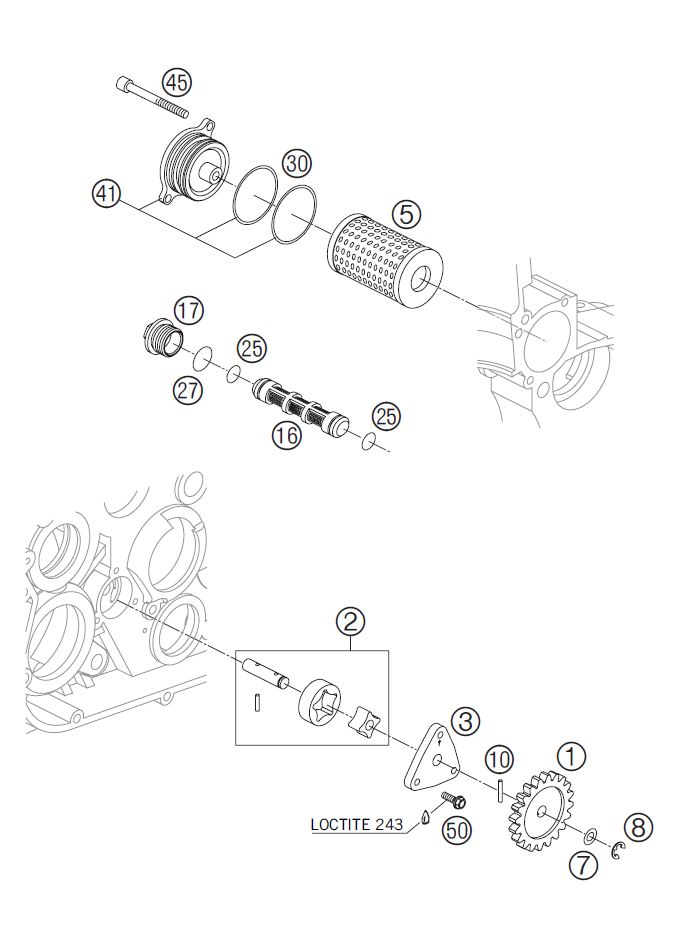 45
30
41
5
17
25
27
16
25
2
3
10
1
LOCTITE 243
50
7
8