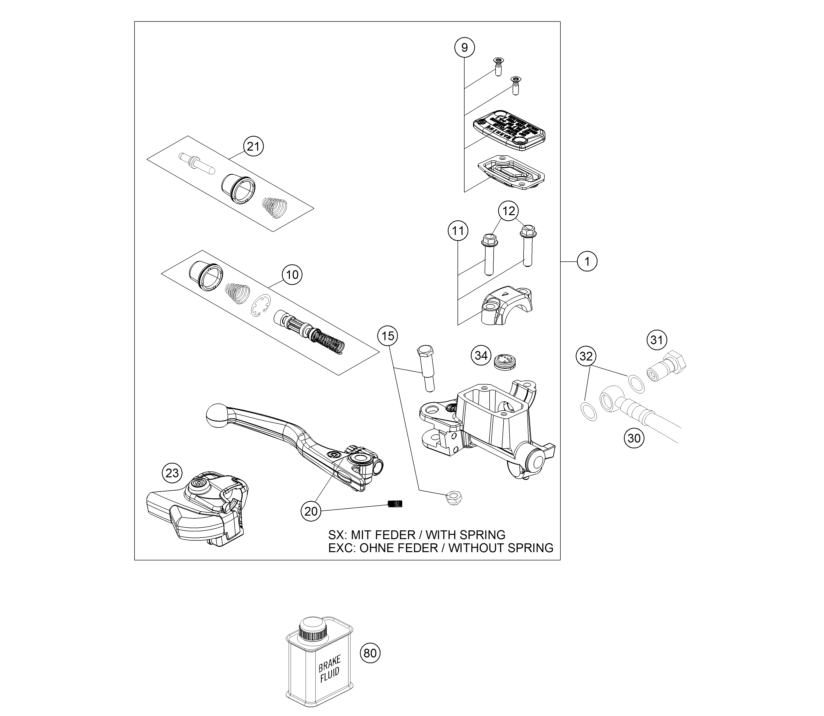 9

21

12

11

1

10

15

34

32

31

30

23

20

SX: MIT FEDER / WITH SPRING
EXC: OHNE FEDER / WITHOUT SPRING

BRAKE FLUID

80