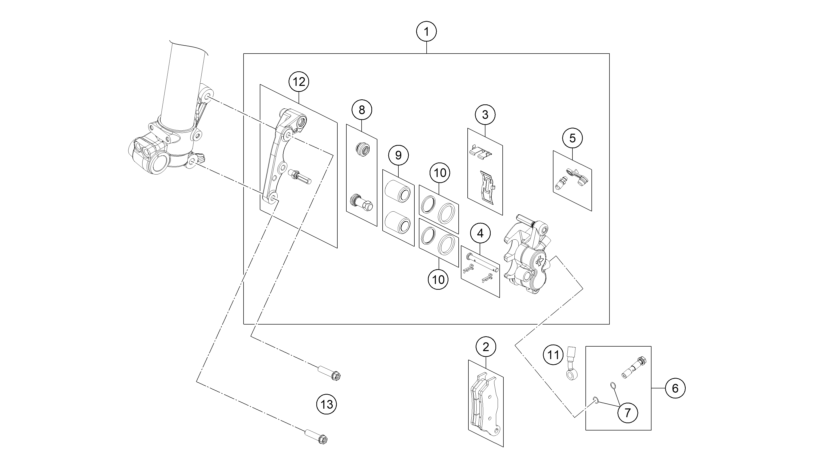 1
12
8
3
5
9
10
4
10
2
11
6
7
13