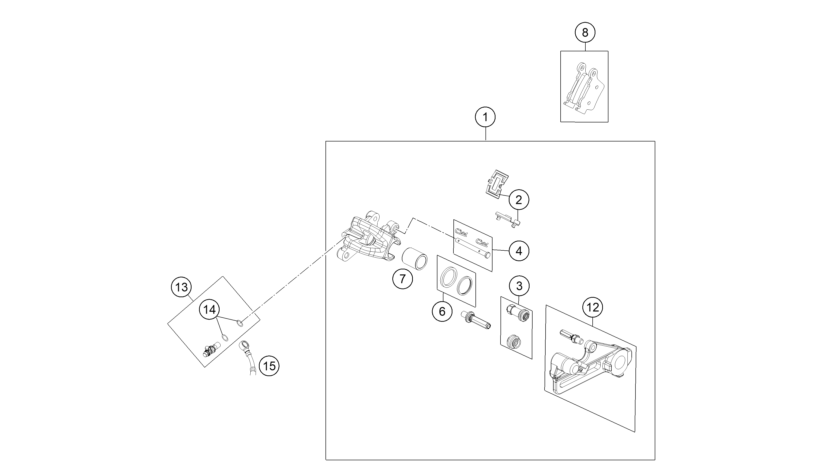 8

1

2

4

7

6

3

12

13

14

15