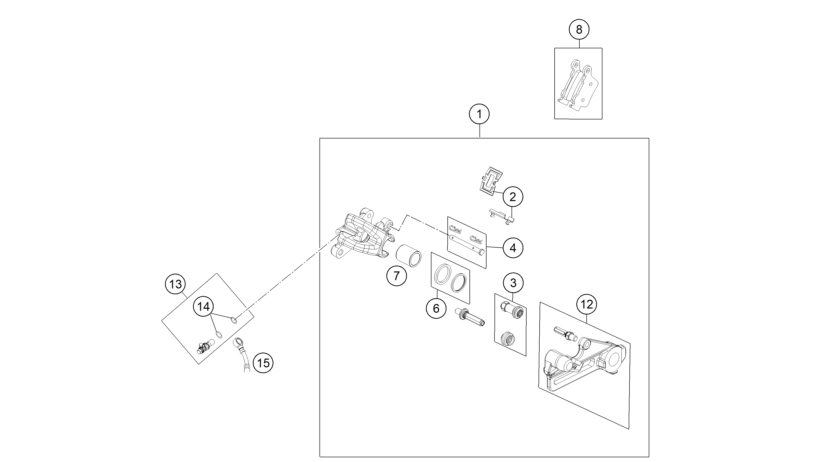 8
1
2
4
7
6
3
12
13
14
15