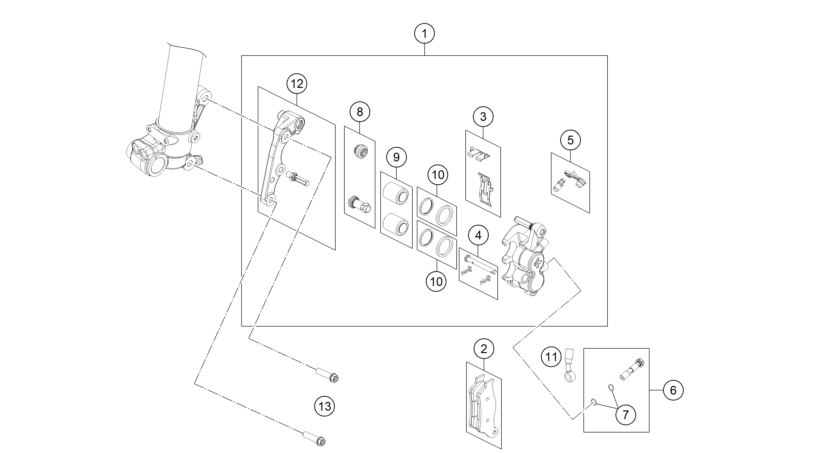 1
12
8
9
10
3
5
4
10
2
11
6
7
13