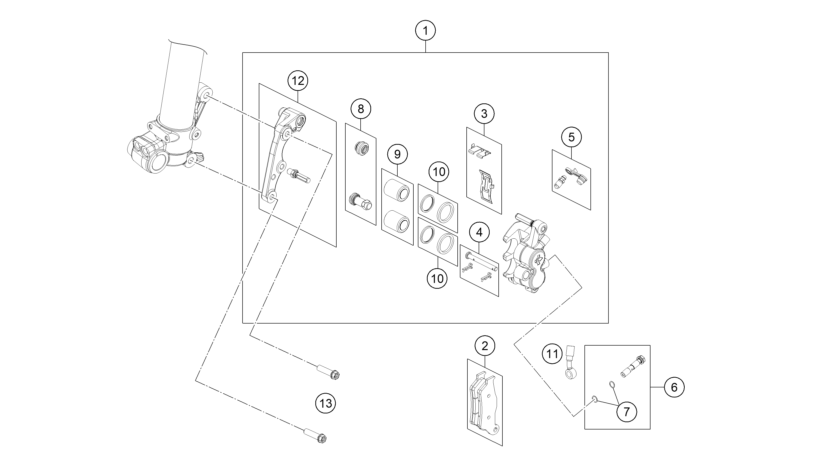 1
12
8
9
10
3
5
4
10
2
11
6
7
13