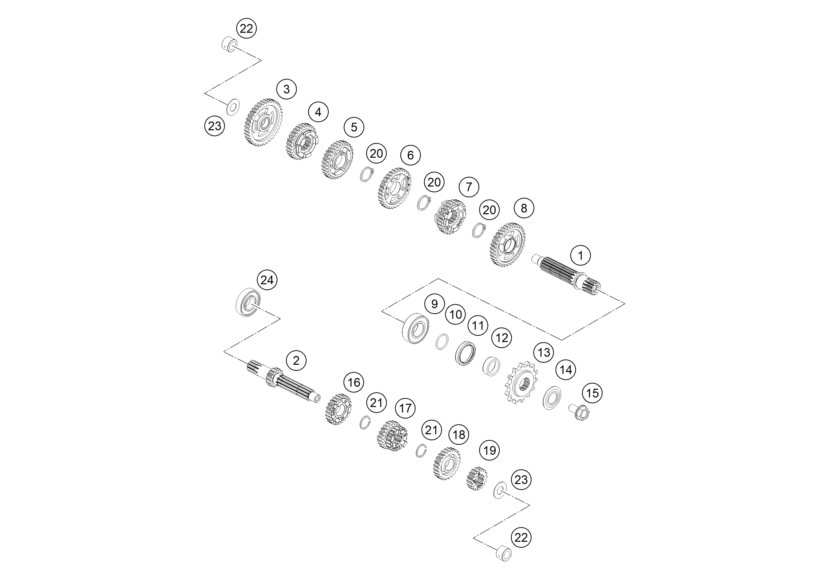 22
3
23
4
5
20
6
20
7
20
8
1
24
9
10
11
12
13
14
15
2
16
21
17
21
18
19
23
22