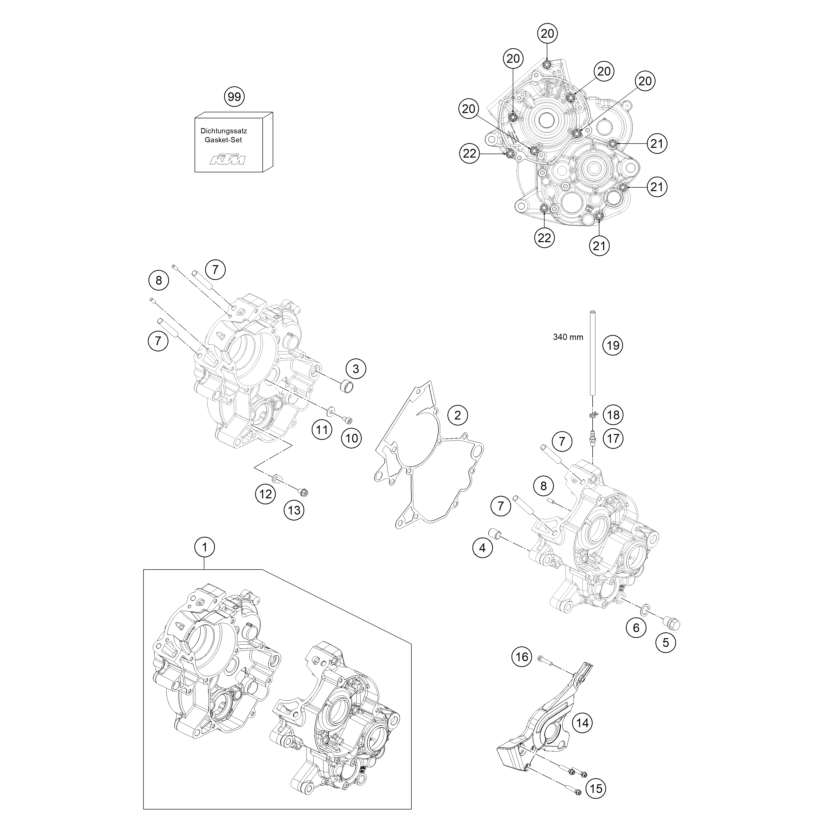 99

Dichtungssatz
Gasket-Set

KTM

20
20
20
20
20
22
21
21
22
21

8
7
7
3
11
10
12
13
2
340 mm
19
18
17
7
8
7
4
6
5
1
16
14
15