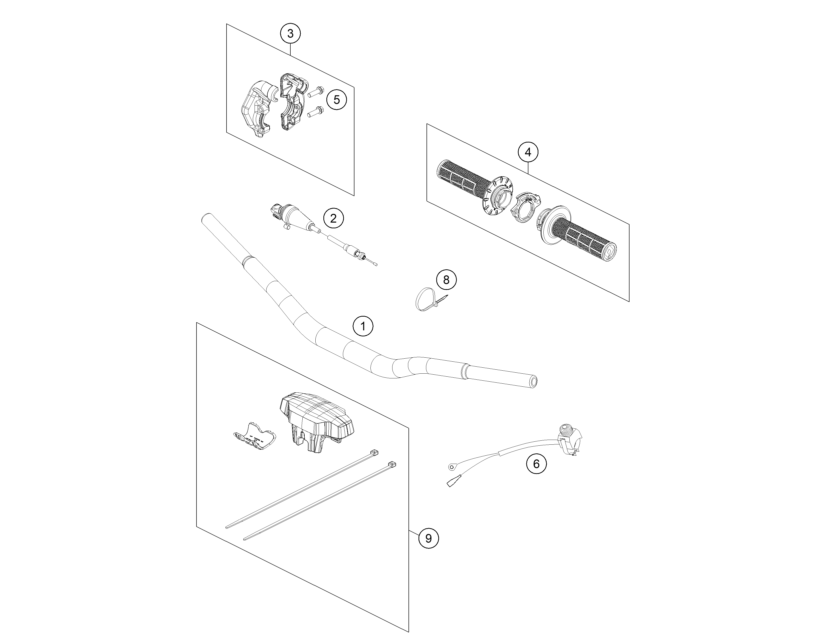 3
5
4
2
8
1
6
9