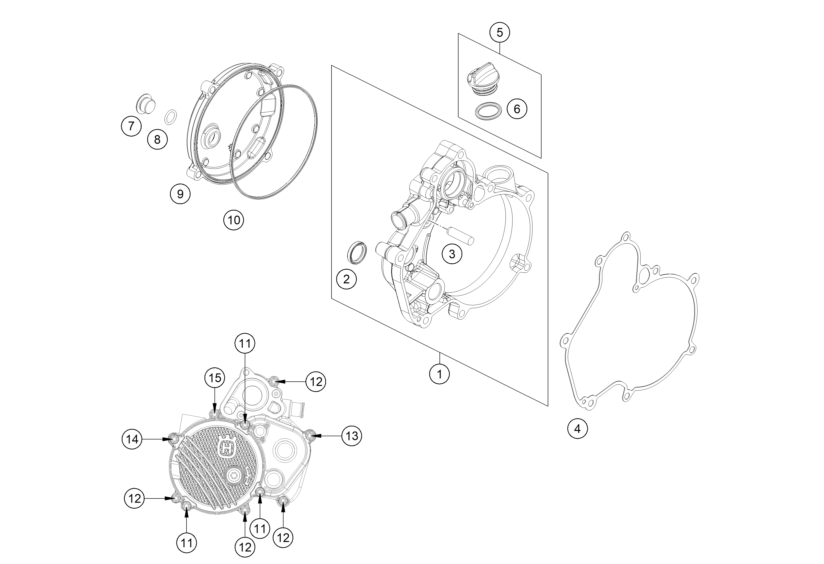 5
6
7
8
9
10
3
2
1
4
11
15
12
14
13
12
11
12
11
12