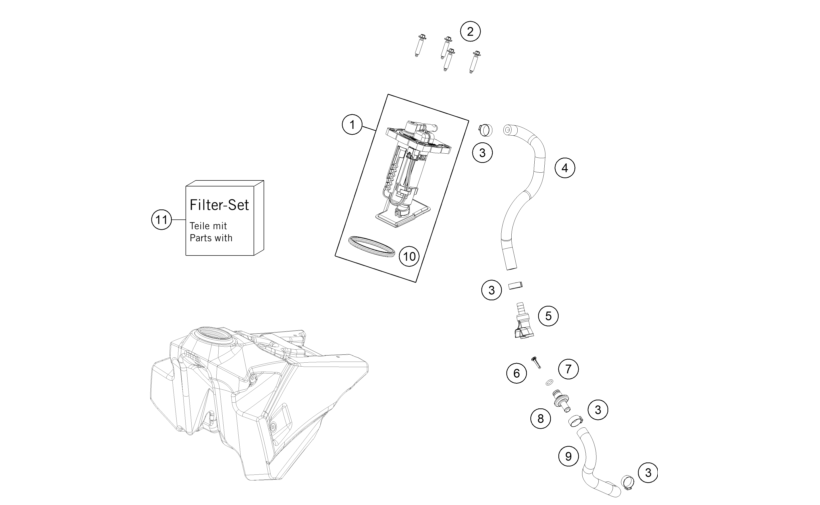 2
1
3
4
11
Filter-Set
Teile mit
Parts with
10
3
5
6
7
8
3
9
3