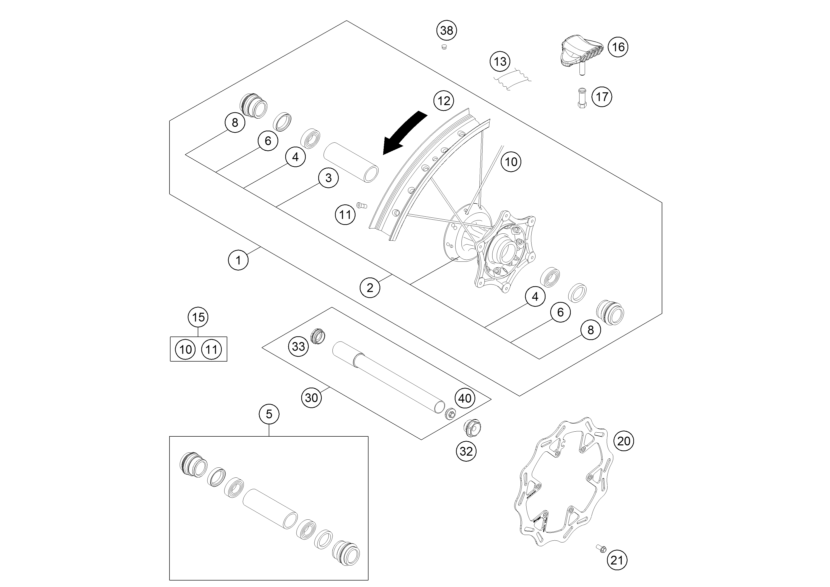 38
13
16
17
12
8
6
4
3
10
11
1
2
4
6
8
15
10 11
33
30
40
32
5
20
21