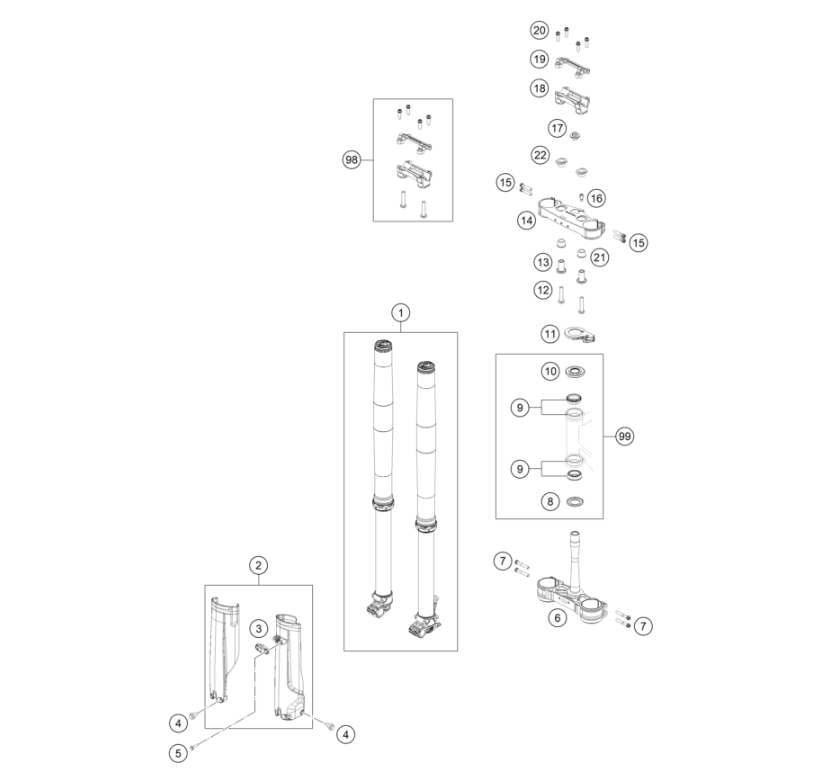 20
19
18
17
22
98
15
16
14
15
13
21
12
1
11
10
9
99
9
8
7
2
6
7
3
4
4
5