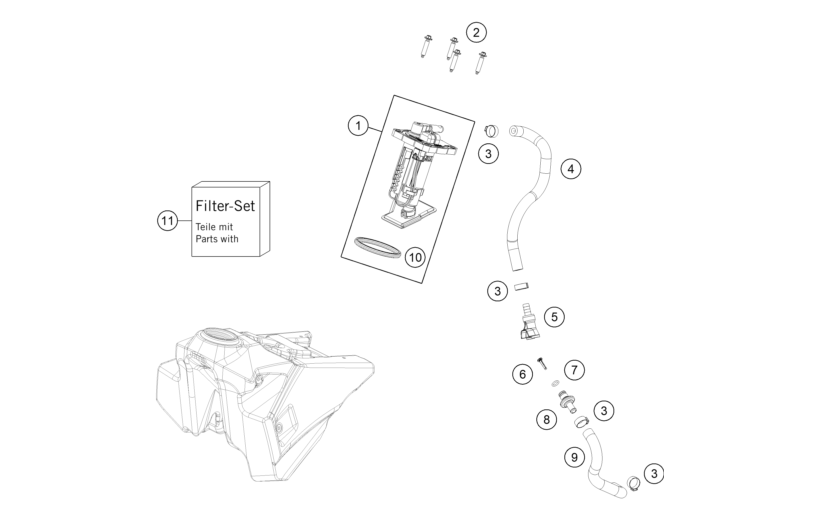 2

1

3

4

11

Filter-Set

Teile mit
Parts with

10

3

5

6

7

8

3

9

3