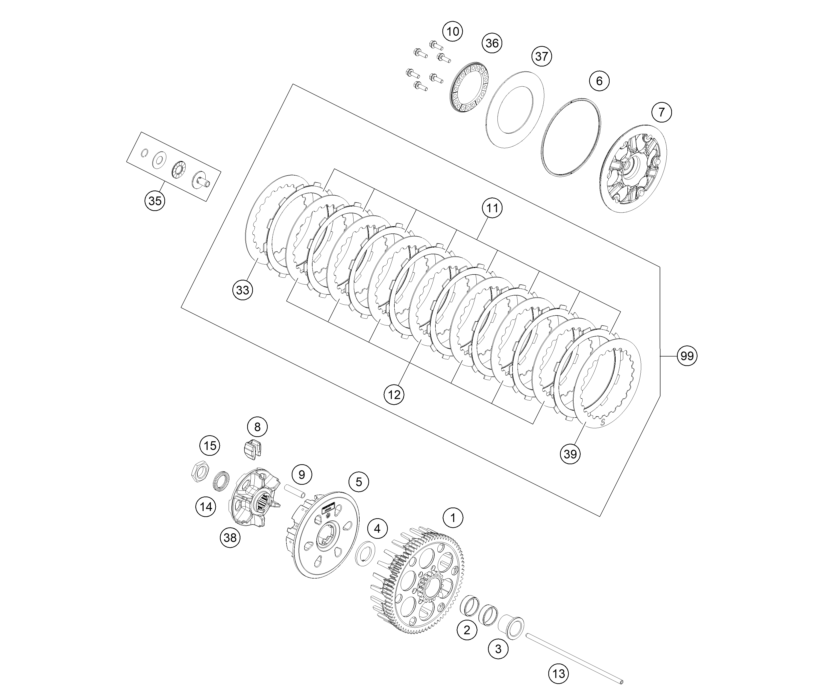 10
36
37
6
7
35
11
33
99
12
39
8
15
9
5
14
38
4
1
2
3
13