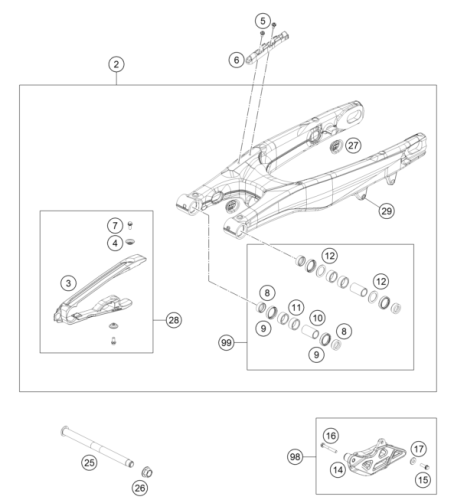 5
6
2
27
29
7
4
3
28
12
12
8
11
10
9
8
9
99
25
26
16
17
98
14
15