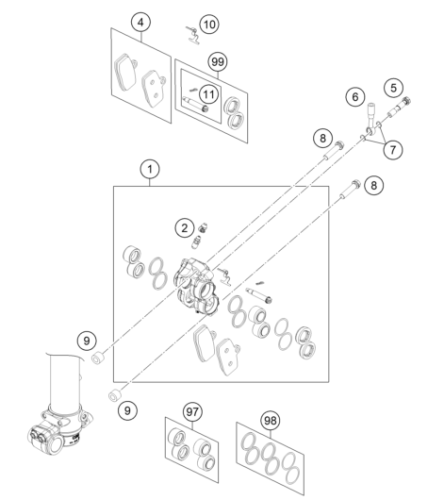 4
10
99
11
6
5
8
7
1
8
2
9
9
97
98