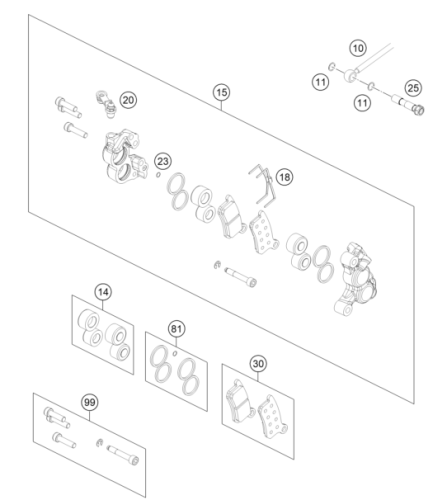 10
11
11
25
15
20
23
18
14
81
30
99