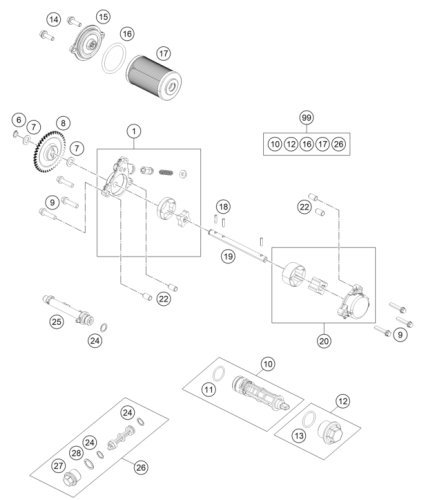 14
15
16
17
6
7
8
7
1
99
10 12 16 17 26
9
18
22
19
22
25
24
20
9
10
11
12
13
24
24
28
27
26