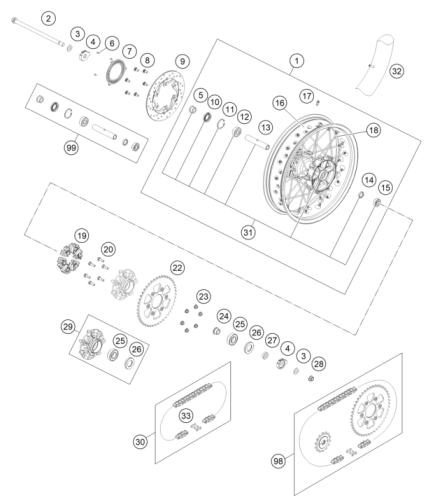 2
3
4
6
7
8
9
1
32
5
10
11
12
13
16
17
18
99
14
15
31
19
20
22
23
24
25
26
27
4
3
28
29
25
26
33
30
98