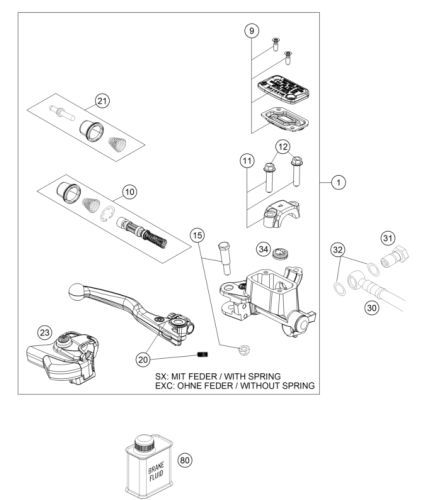 9
21
12
11
1
10
15
34
31
32
30
23
20
SX: MIT FEDER / WITH SPRING
EXC: OHNE FEDER / WITHOUT SPRING
BRAKE FLUID
80