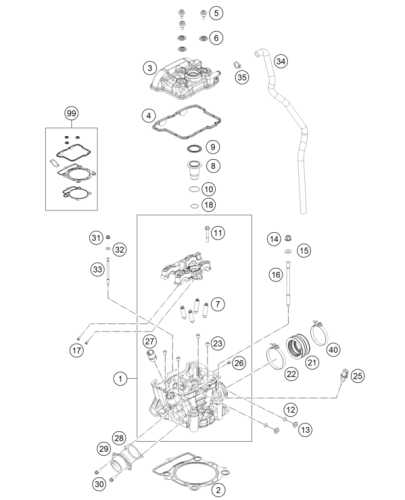 5
6
3
34
35
99
4
9
8
10
18
11
31
32
33
14
15
16
7
17
27
23
26
40
21
22
25
1
12
13
28
29
30
2