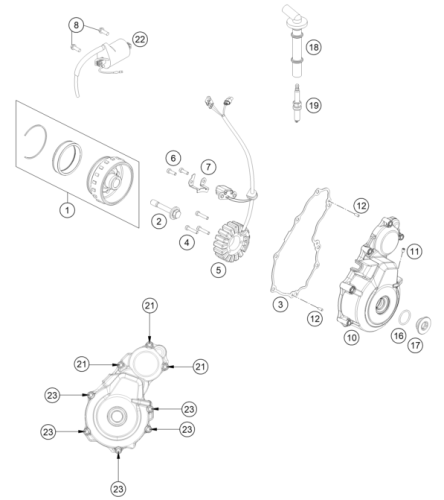 8
22
18
19
6
7
1
2
4
5
12
11
3
12
10
16
17
21
21
21
23
23
23
23
23