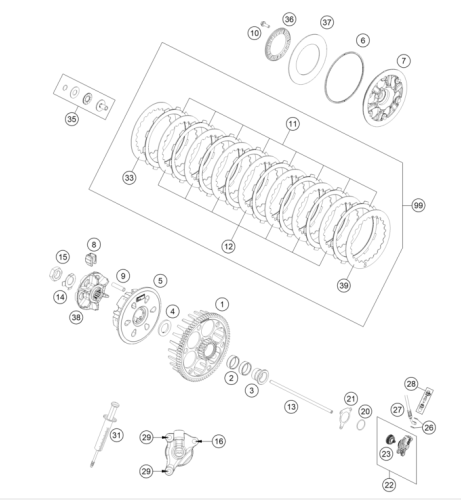 10
36
37
6
7
35
11
33
99
12
39
8
15
9
5
14
38
4
1
2
3
13
21
20
28
27
26
31
29
16
23
29
22