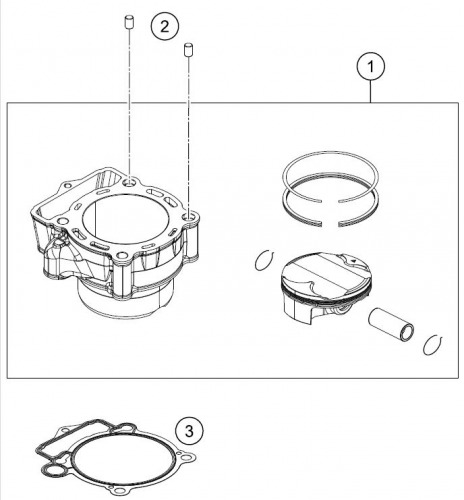 2

1

3